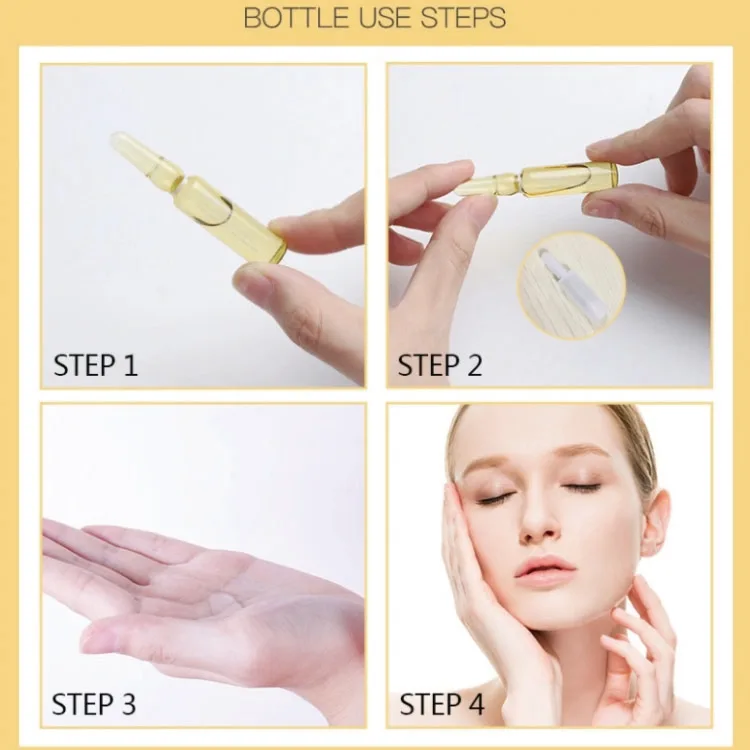 BOTTLE USE STEPS

STEP 1

STEP 2

STEP 3

STEP 4